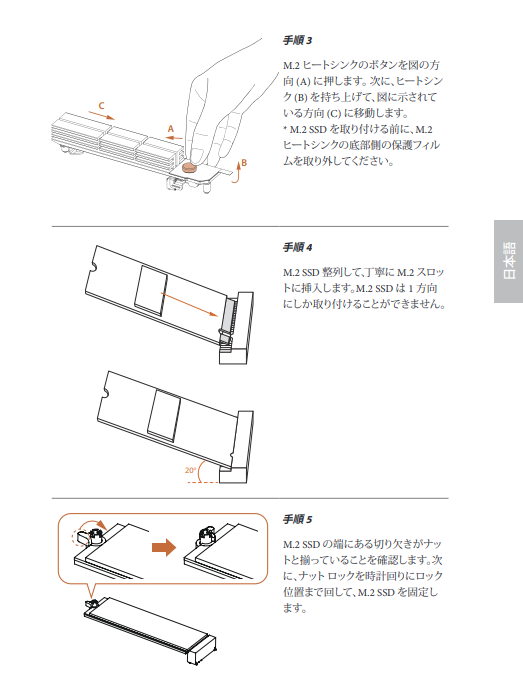 C

A

B

手順 3

M.2 ヒートシンクのボタンを図の方向 (A) に押します。次に、ヒートシンク (B) を持ち上げて、図に示されている方向 (C) に移動します。
* M.2 SSD を取り付ける前に、M.2 ヒートシンクの底部側の保護フィルムを取り外してください。

日本語

手順 4

M.2 SSD 整列して、丁寧に M.2 スロットに挿入します。M.2 SSD は 1 方向にしか取り付けることができません。

20°

手順 5

M.2 SSD の端にある切り欠きがナットと揃っていることを確認します。次に、ナット ロックを時計回りにロック位置まで回して、M.2 SSD を固定します。